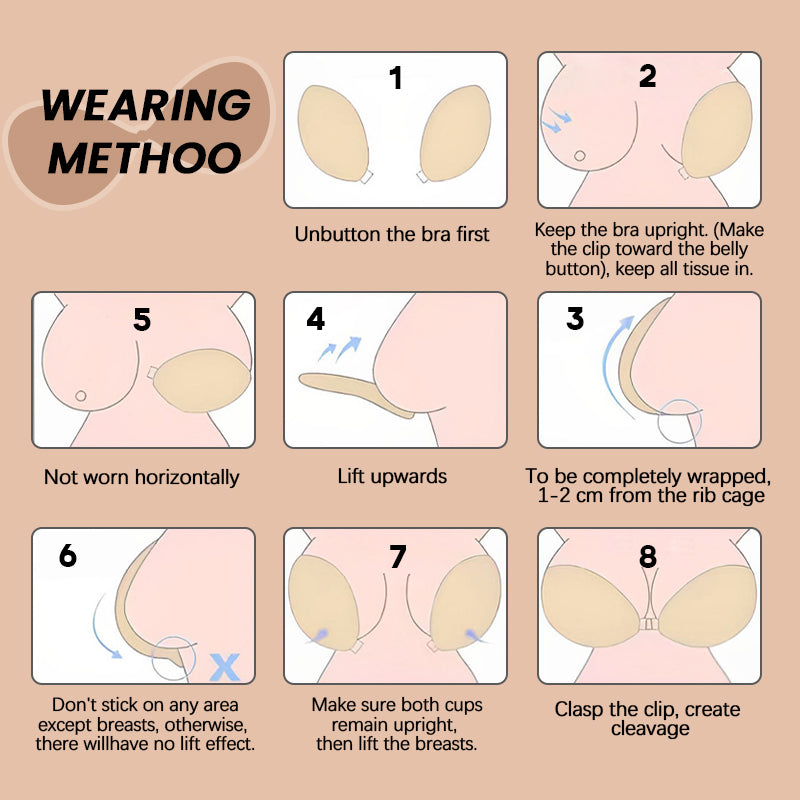 WEARING METHOO

1

Unbutton the bra first

2

Keep the bra upright. (Make the clip toward the belly button), keep all tissue in.

5

Not worn horizontally

4

Lift upwards

3

To be completely wrapped, 1-2 cm from the rib cage

6

X

Don't stick on any area except breasts, otherwise, there willhave no lift effect.

7

Make sure both cups remain upright, then lift the breasts.

8

Clasp the clip, create cleavage