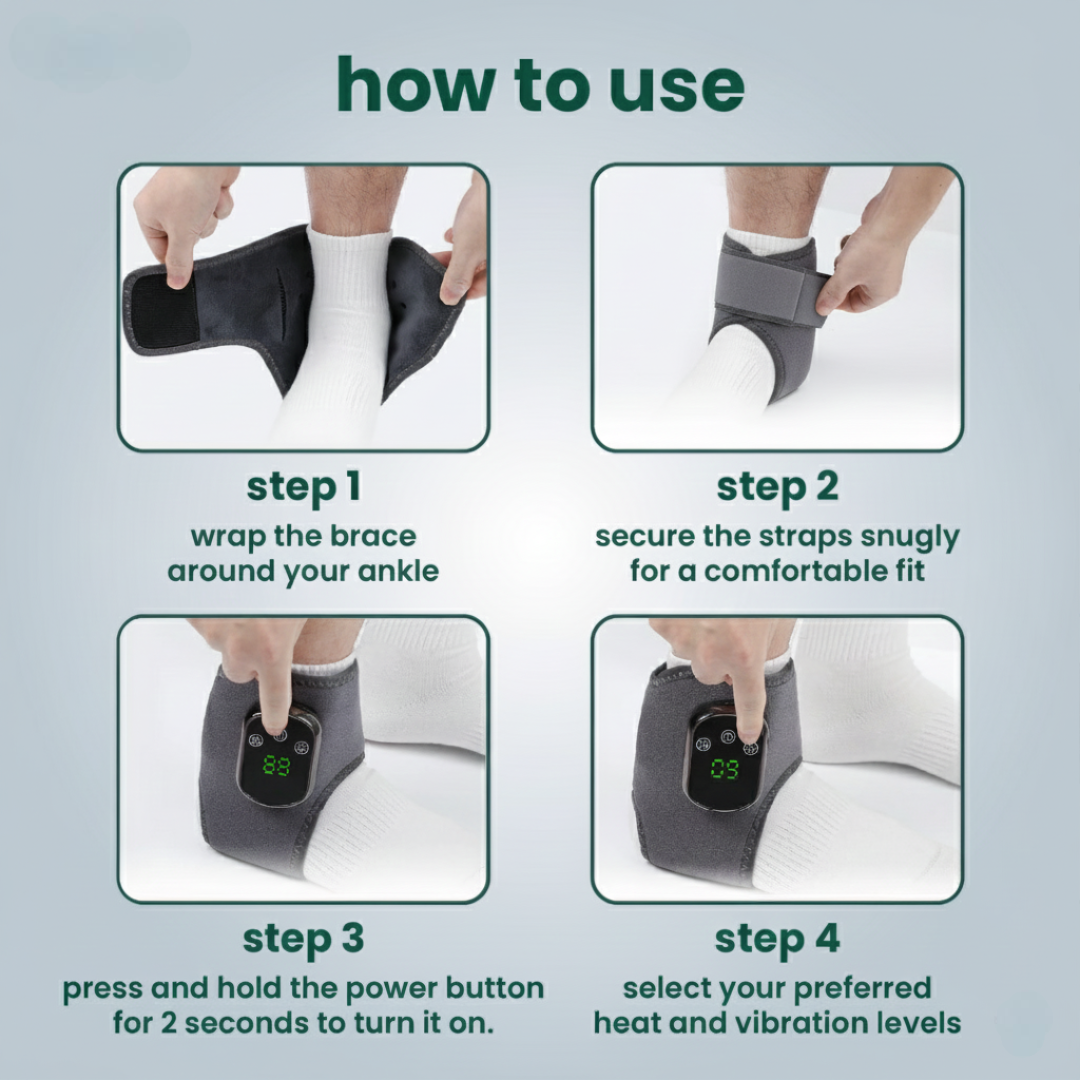 how to use

step 1
wrap the brace around your ankle

step 2
secure the straps snugly for a comfortable fit

88

step 3
press and hold the power button for 2 seconds to turn it on.

03

step 4
select your preferred heat and vibration levels